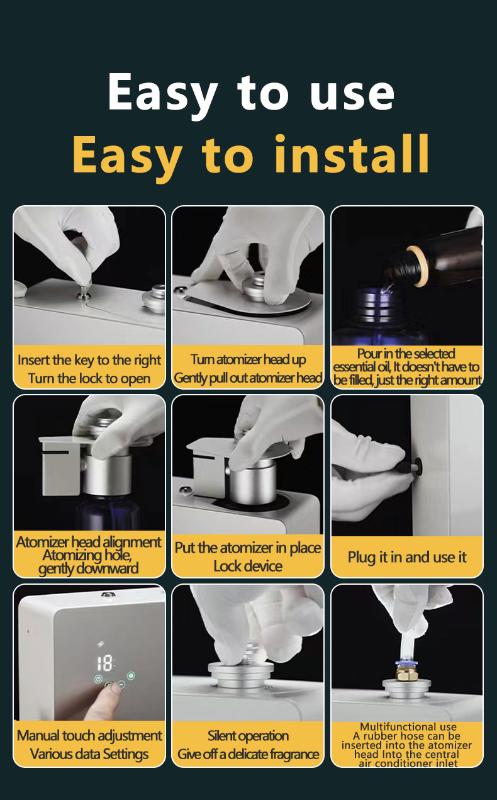 Easy to use
Easy to install

Insert the key to the right
Turn the lock to open

Turn atomizer head up
Gently pull out atomizer head

Pour in the selected essential oil, It doesn't have to be filled, just the right amount

Atomizer head alignment
Atomizing hole, gently downward

Put the atomizer in place
Lock device

Plug it in and use it

18

Manual touch adjustment
Various data Settings

Silent operation
Give off a delicate fragrance

Multifunctional use
A rubber hose can be inserted into the atomizer head Into the central air conditioner inlet