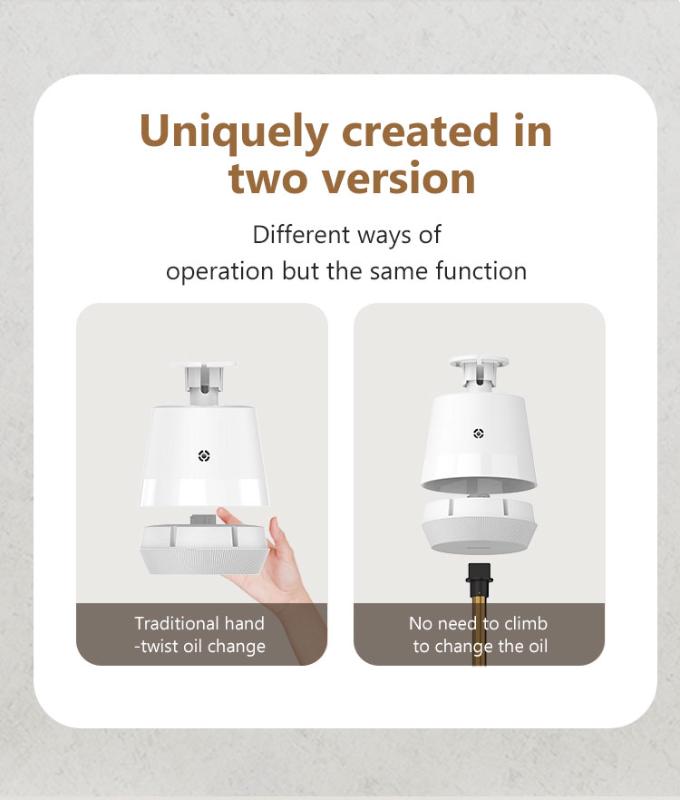 Uniquely created in two version

Different ways of operation but the same function

Traditional hand -twist oil change

No need to climb to change the oil