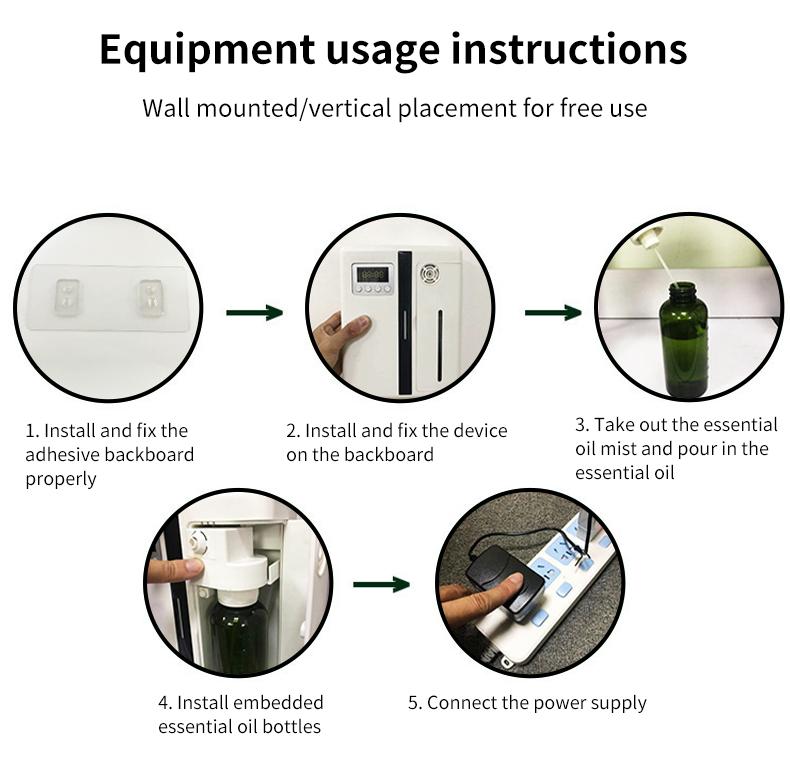 Equipment usage instructions

Wall mounted/vertical placement for free use

1. Install and fix the adhesive backboard properly

2. Install and fix the device on the backboard

3. Take out the essential oil mist and pour in the essential oil

4. Install embedded essential oil bottles

5. Connect the power supply